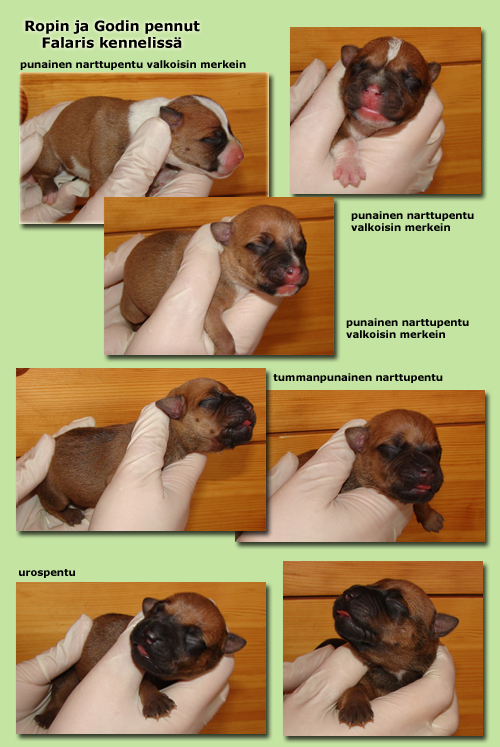 Ropin ja Godin pennut
Falaris kennelissä

punainen narttupentu valkoisin merkein

punainen narttupentu valkoisin merkein

punainen narttupentu valkoisin merkein

tummanpunainen narttupentu

urospentu